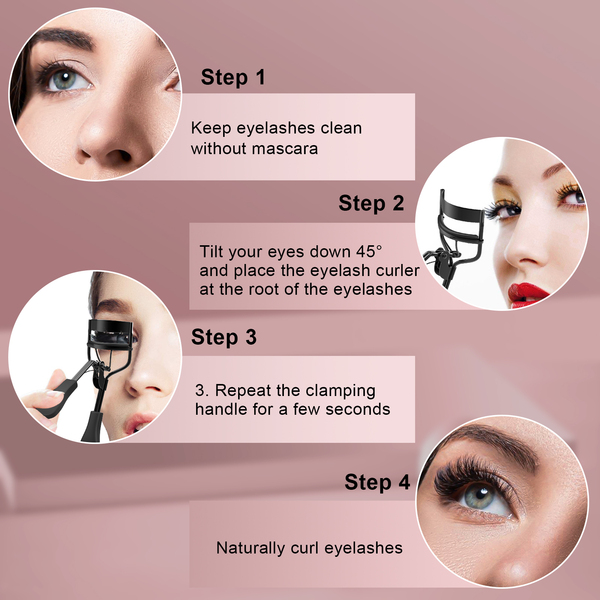 Step 1

Keep eyelashes clean without mascara

Step 2

Tilt your eyes down 45° and place the eyelash curler at the root of the eyelashes

Step 3

3. Repeat the clamping handle for a few seconds

Step 4

Naturally curl eyelashes