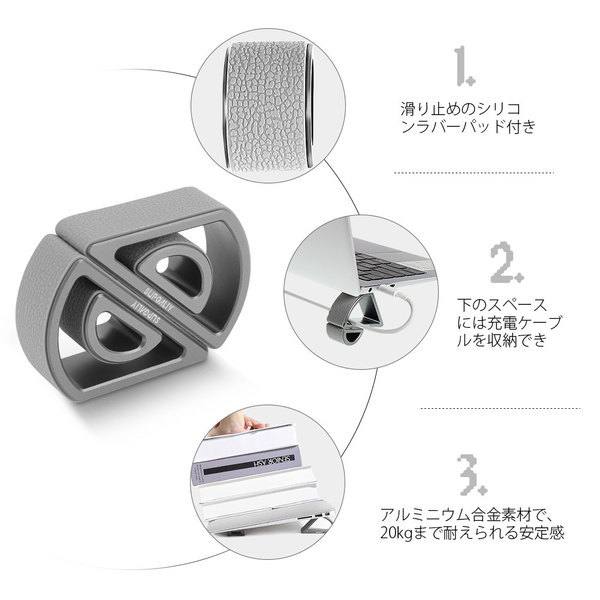 1.

滑り止めのシリコンラバーパッド付き

SUPGALIY

SUPGALIY

2.

下のスペースには充電ケーブルを収納でき

SENIOR ASH

3.

アルミニウム合金素材で、20kgまで耐えられる安定感