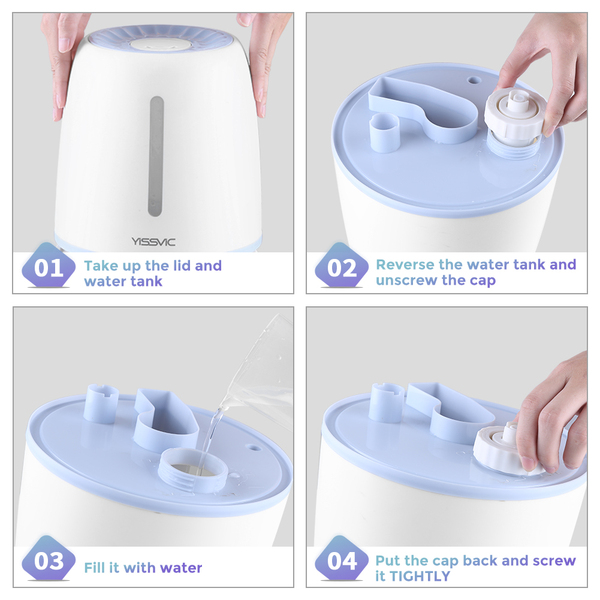 YISSVIC

01 Take up the lid and water tank

02 Reverse the water tank and unscrew the cap

03 Fill it with water

04 Put the cap back and screw it TIGHTLY