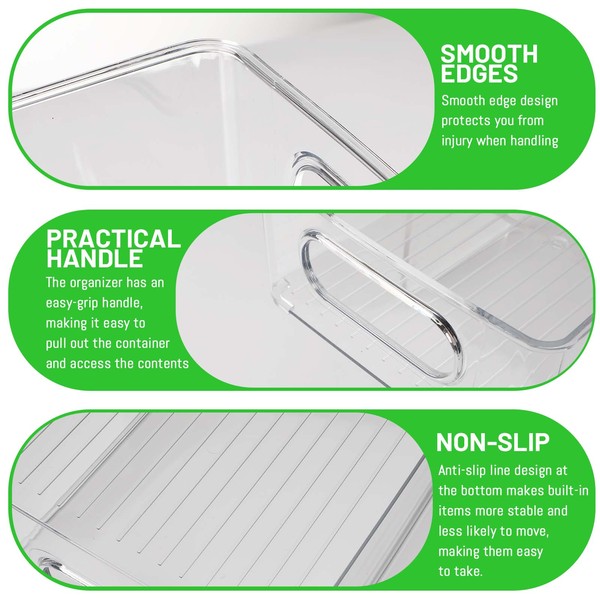 SMOOTH EDGES
Smooth edge design protects you from injury when handling

PRACTICAL HANDLE
The organizer has an easy-grip handle, making it easy to pull out the container and access the contents

NON-SLIP
Anti-slip line design at the bottom makes built-in items more stable and less likely to move, making them easy to take.