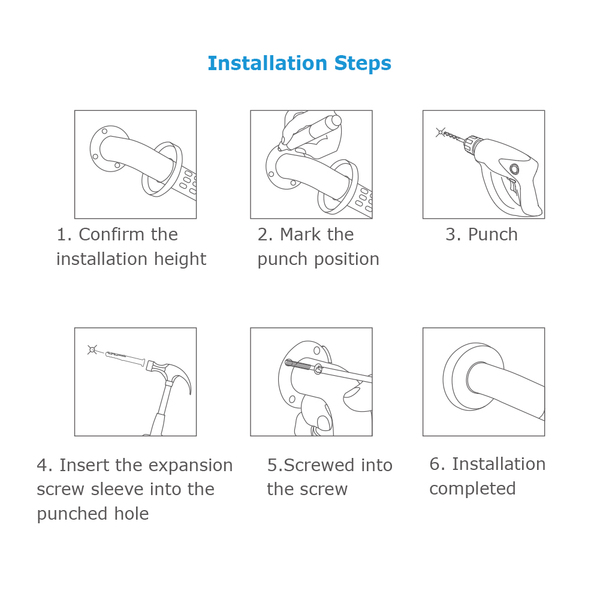 Installation Steps

1. Confirm the installation height

2. Mark the punch position

3. Punch

4. Insert the expansion screw sleeve into the punched hole

5.Screwed into the screw

6. Installation completed