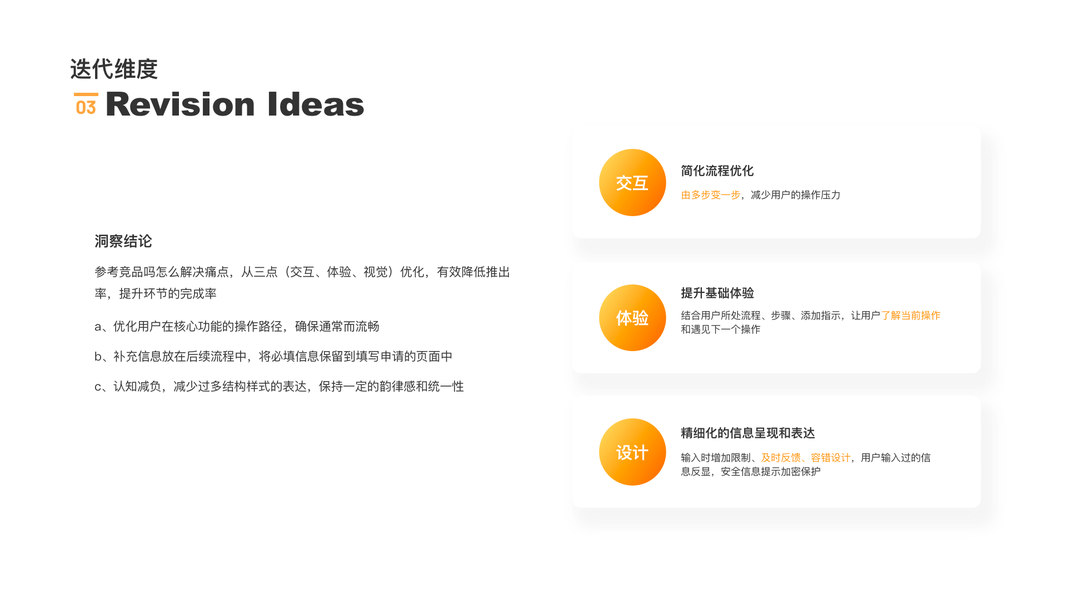 迭代维度

03 Revision Ideas

洞察结论

参考竞品吗怎么解决痛点，从三点（交互、体验、视觉）优化，有效降低推出率，提升环节的完成率

a、优化用户在核心功能的操作路径，确保通常而流畅

b、补充信息放在后续流程中，将必填信息保留到填写申请的页面中

c、认知减负，减少过多结构样式的表达，保持一定的韵律感和统一性

交互

简化流程优化

由多步变一步，减少用户的操作压力

体验

提升基础体验

结合用户所处流程、步骤、添加指示，让用户了解当前操作和遇见下一个操作

设计

精细化的信息呈现和表达

输入时增加限制、及时反馈、容错设计，用户输入过的信息反显，安全信息提示加密保护