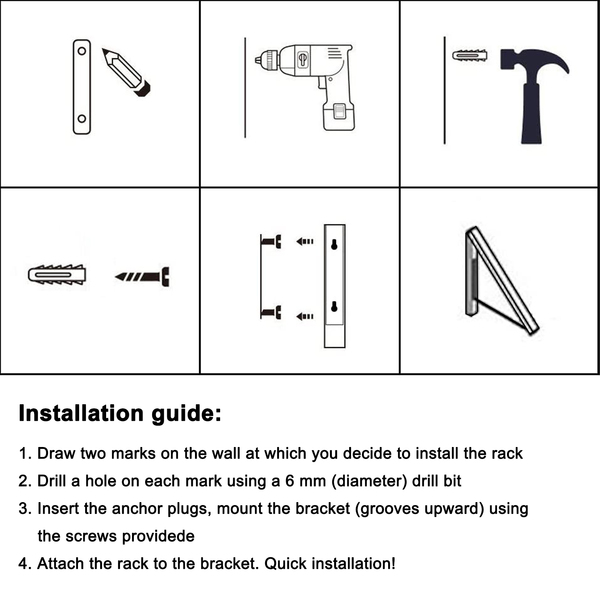 Installation guide:

1. Draw two marks on the wall at which you decide to install the rack
2. Drill a hole on each mark using a 6 mm (diameter) drill bit
3. Insert the anchor plugs, mount the bracket (grooves upward) using the screws providede
4. Attach the rack to the bracket. Quick installation!