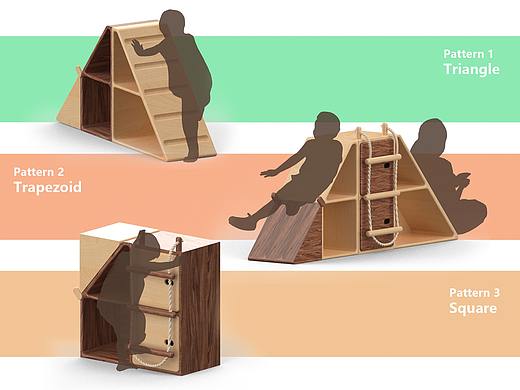 Pattern 1
Triangle

Pattern 2
Trapezoid

Pattern 3
Square