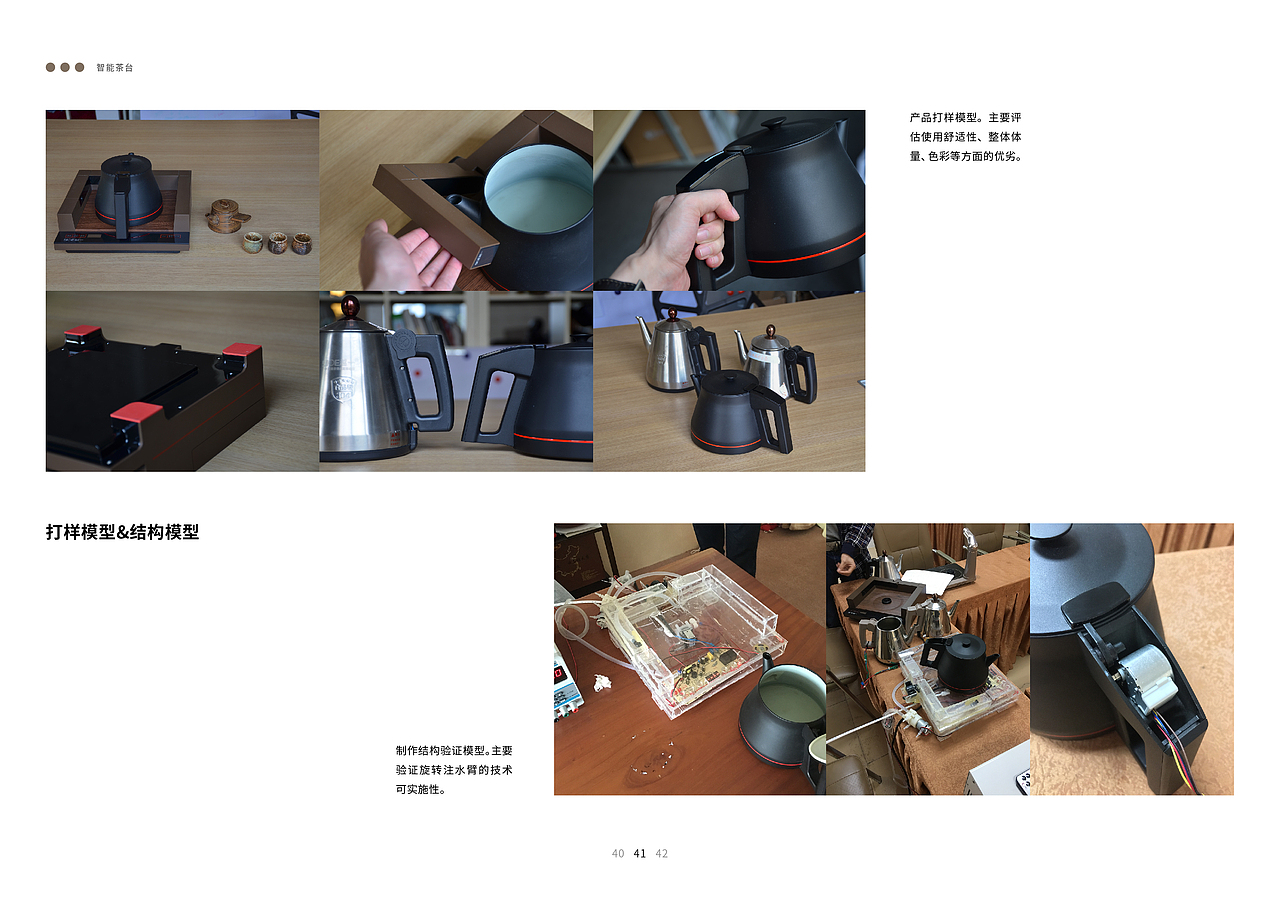 智能茶台

产品打样模型。主要评估使用舒适性、整体体量、色彩等方面的优劣。

打样模型&结构模型

制作结构验证模型。主要验证旋转注水臂的技术可实施性。

40 41 42