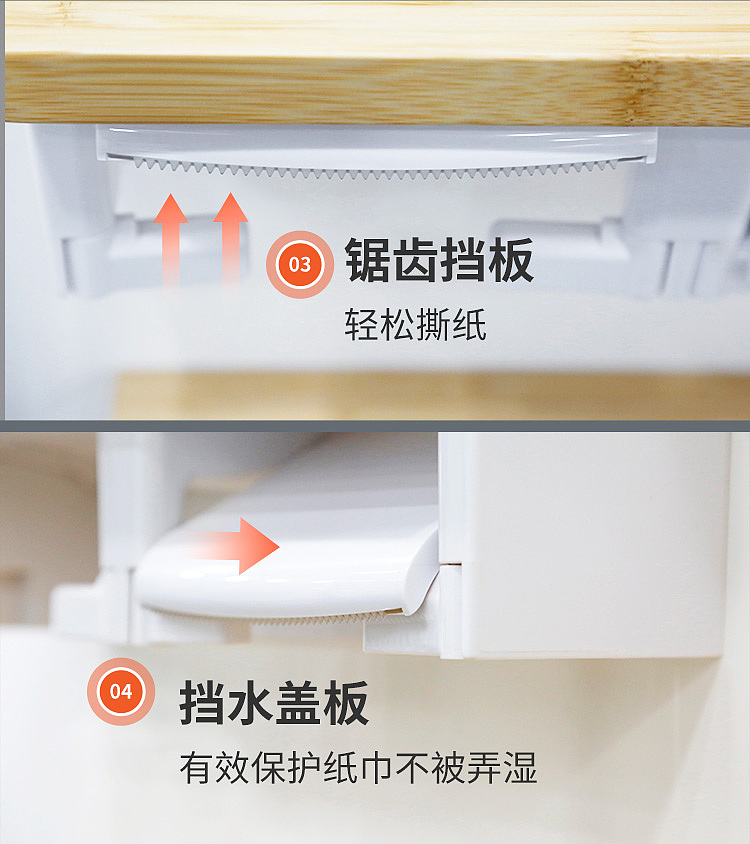 03 锯齿挡板

轻松撕纸

04 挡水盖板

有效保护纸巾不被弄湿