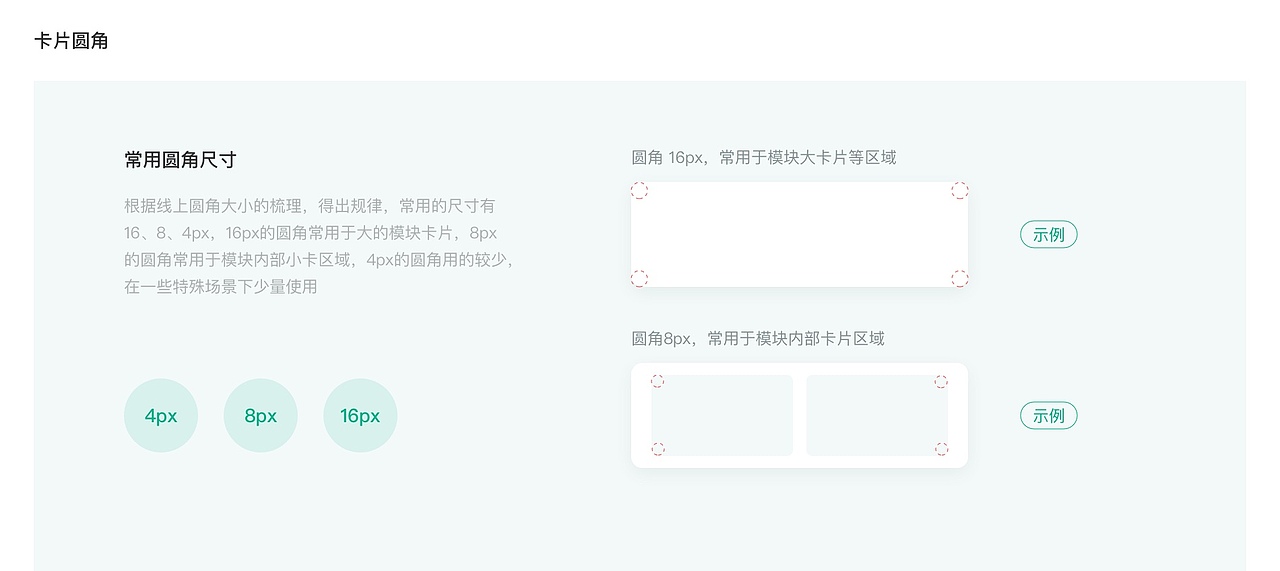 卡片圆角

常用圆角尺寸

根据线上圆角大小的梳理，得出规律，常用的尺寸有16、8、4px，16px的圆角常用于大的模块卡片，8px的圆角常用于模块内部小卡区域，4px的圆角用的较少，在一些特殊场景下少量使用

4px

8px

16px

圆角 16px，常用于模块大卡片等区域

示例

圆角8px，常用于模块内部卡片区域

示例