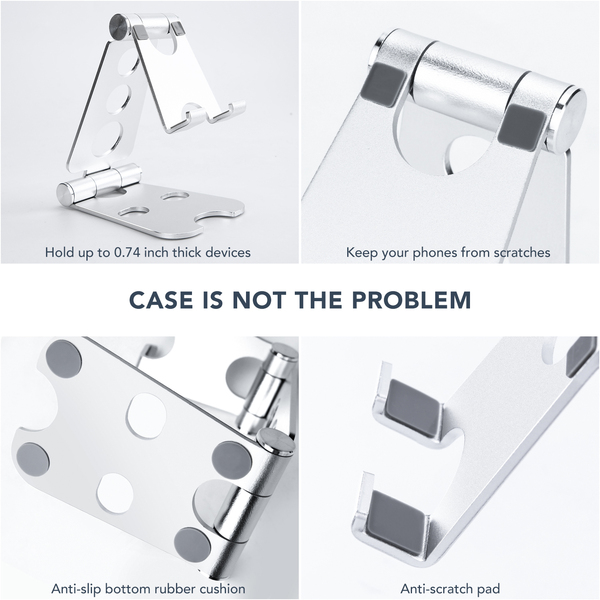 Hold up to 0.74 inch thick devices

Keep your phones from scratches

CASE IS NOT THE PROBLEM

Anti-slip bottom rubber cushion

Anti-scratch pad