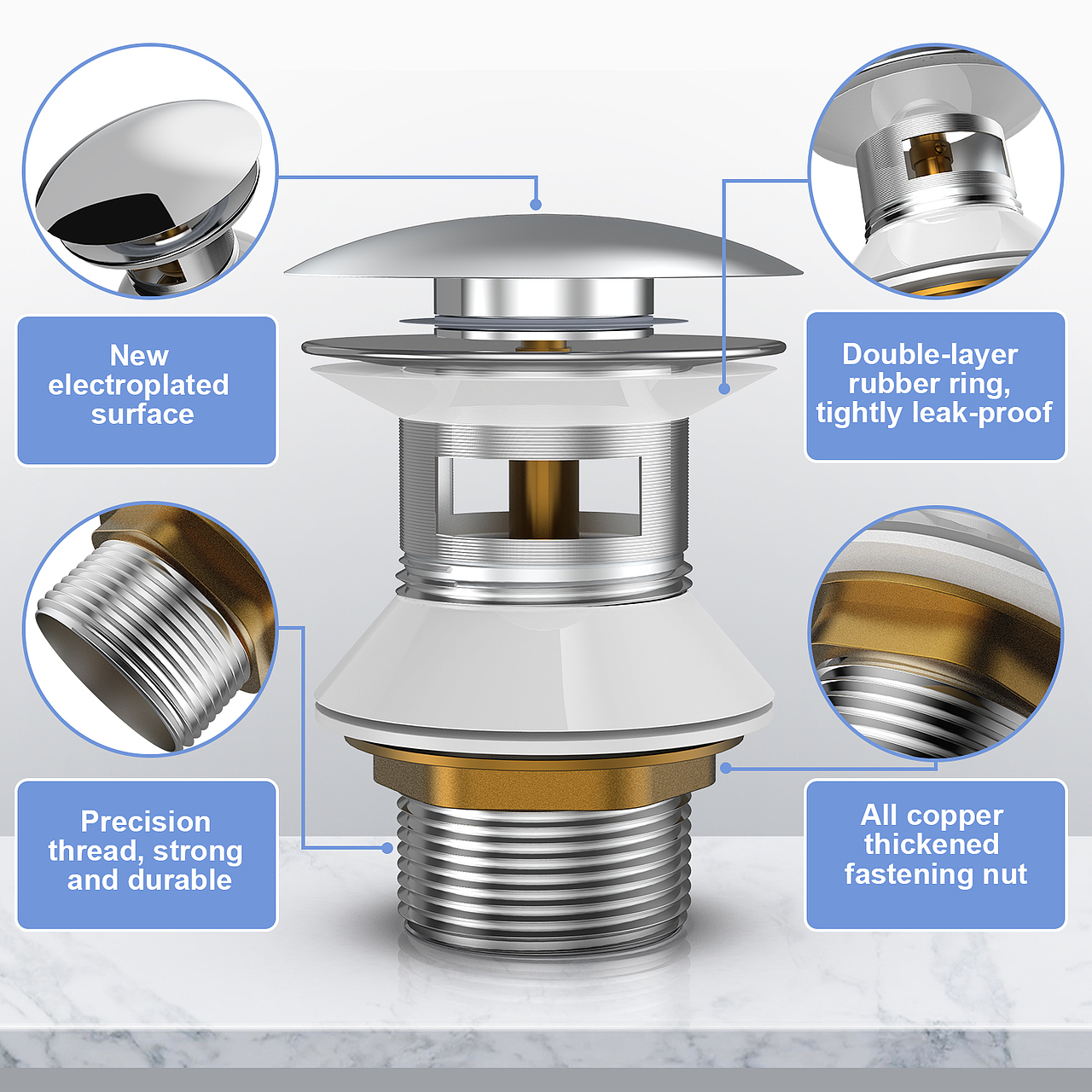 New electroplated surface

Double-layer rubber ring, tightly leak-proof

Precision thread, strong and durable

All copper thickened fastening nut