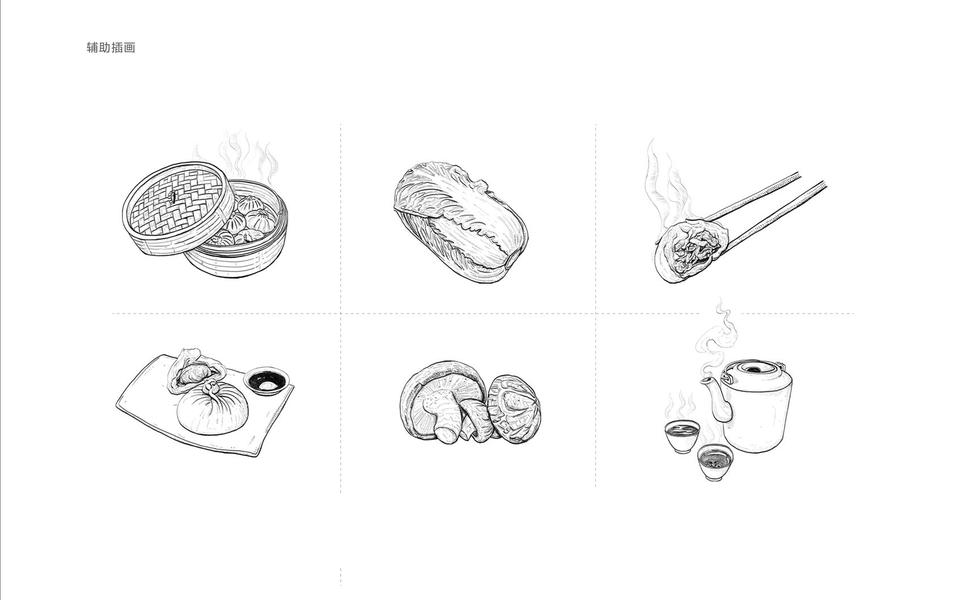 辅助插画