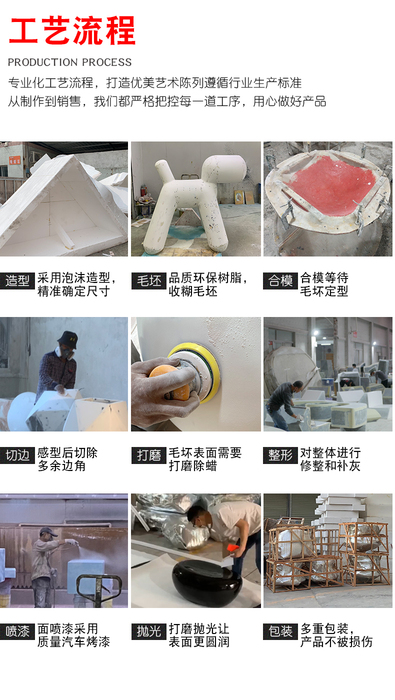 工艺流程
PRODUCTION PROCESS
专业化工艺流程，打造优美艺术陈列遵循行业生产标准
从制作到销售，我们都严格把控每一道工序，用心做好产品

造型 采用泡沫造型，精准确定尺寸

毛坯 品质环保树脂，收糊毛坯

合模 合模等待毛坏定型

切边 感型后切除多余边角

打磨 毛坏表面需要打磨除蜡

整形 对整体进行修整和补灰

喷漆 面喷漆采用质量汽车烤漆

抛光 打磨抛光让表面更圆润

包装 多重包装，产品不被损伤