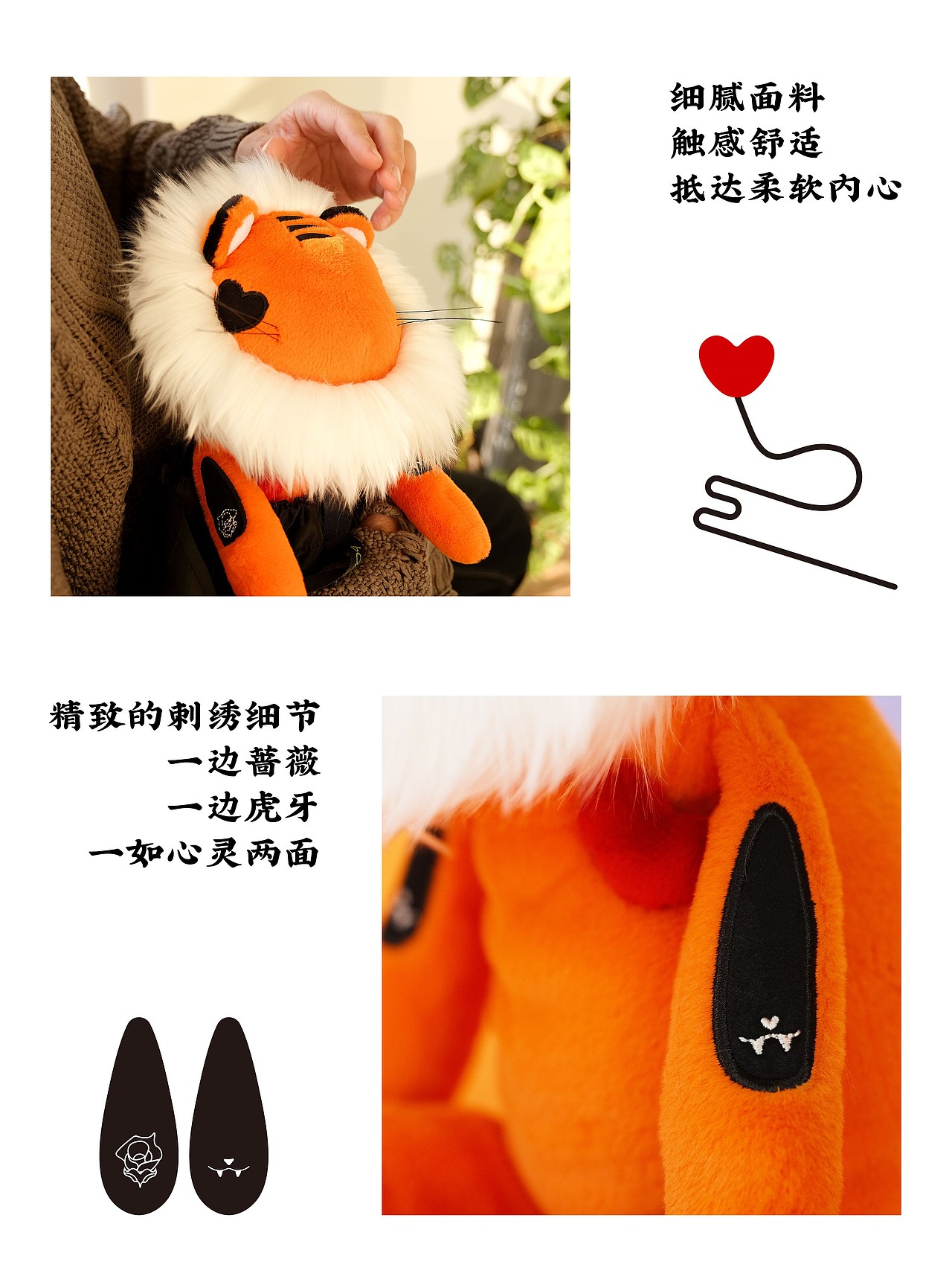 细腻面料
触感舒适
抵达柔软内心

精致的刺绣细节
一边蔷薇
一边虎牙
一如心灵两面