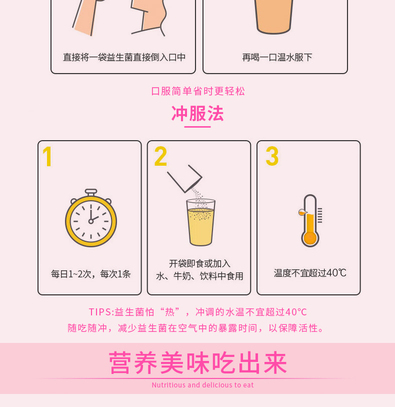 直接将一袋益生菌直接倒入口中

再喝一口温水服下

口服简单省时更轻松

冲服法

1

每日1~2次，每次1条

2

开袋即食或加入水、牛奶、饮料中食用

3

温度不宜超过40℃

TIPS:益生菌怕“热”，冲调的水温不宜超过40℃
随吃随冲，减少益生菌在空气中的暴露时间，以保障活性。

营养美味吃出来

Nutritious and delicious to eat