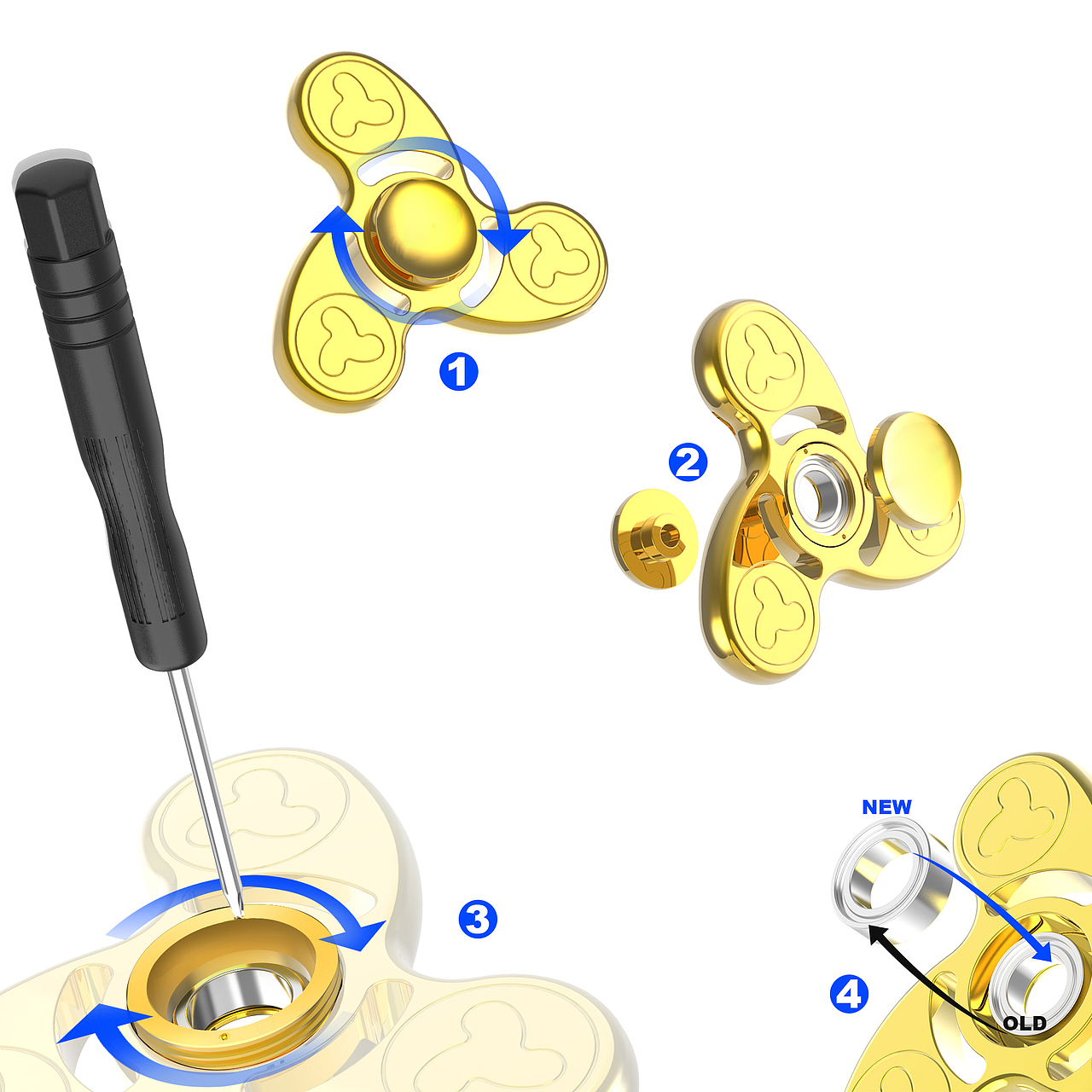 1
2
3
NEW
4
OLD