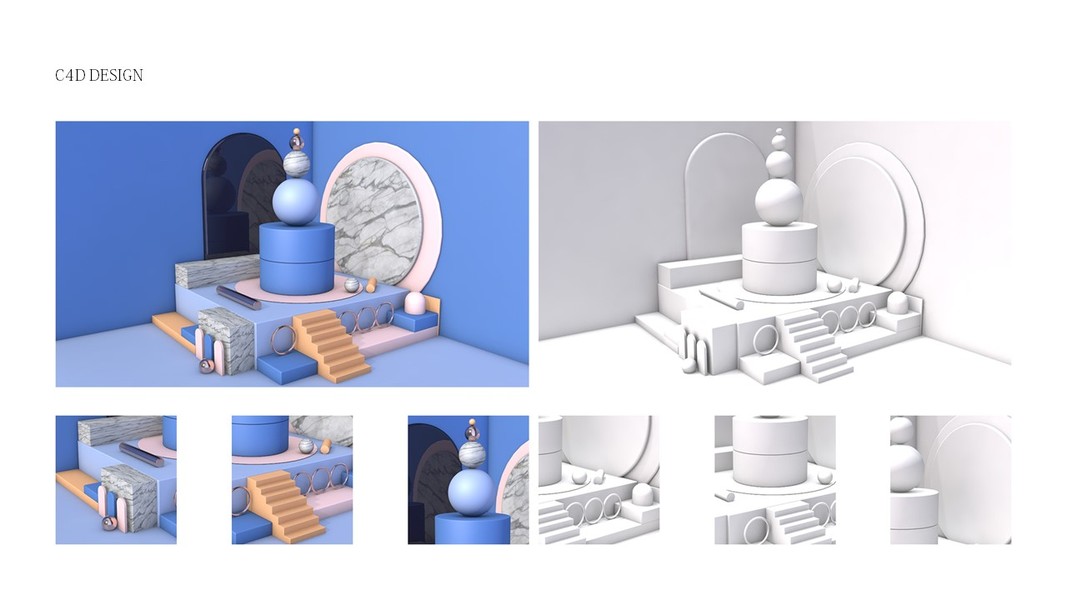 C4D DESIGN