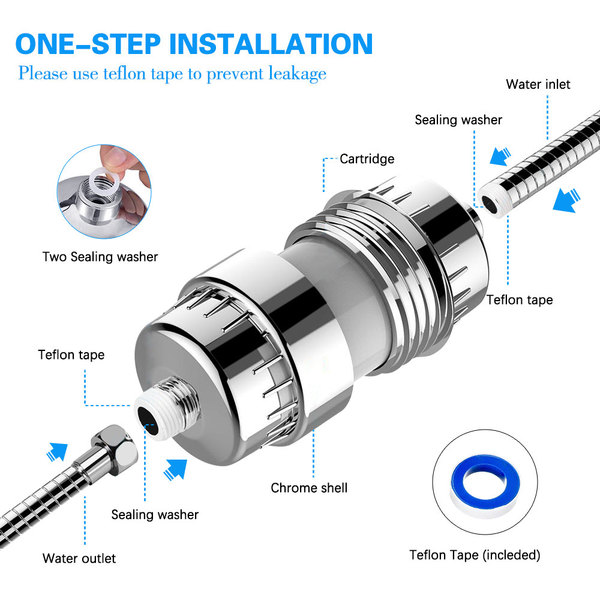 ONE-STEP INSTALLATION
Please use teflon tape to prevent leakage

Water inlet

Sealing washer

Cartridge

Two Sealing washer

Teflon tape

Teflon tape

Chrome shell

Sealing washer

Water outlet

Teflon Tape (incleded)