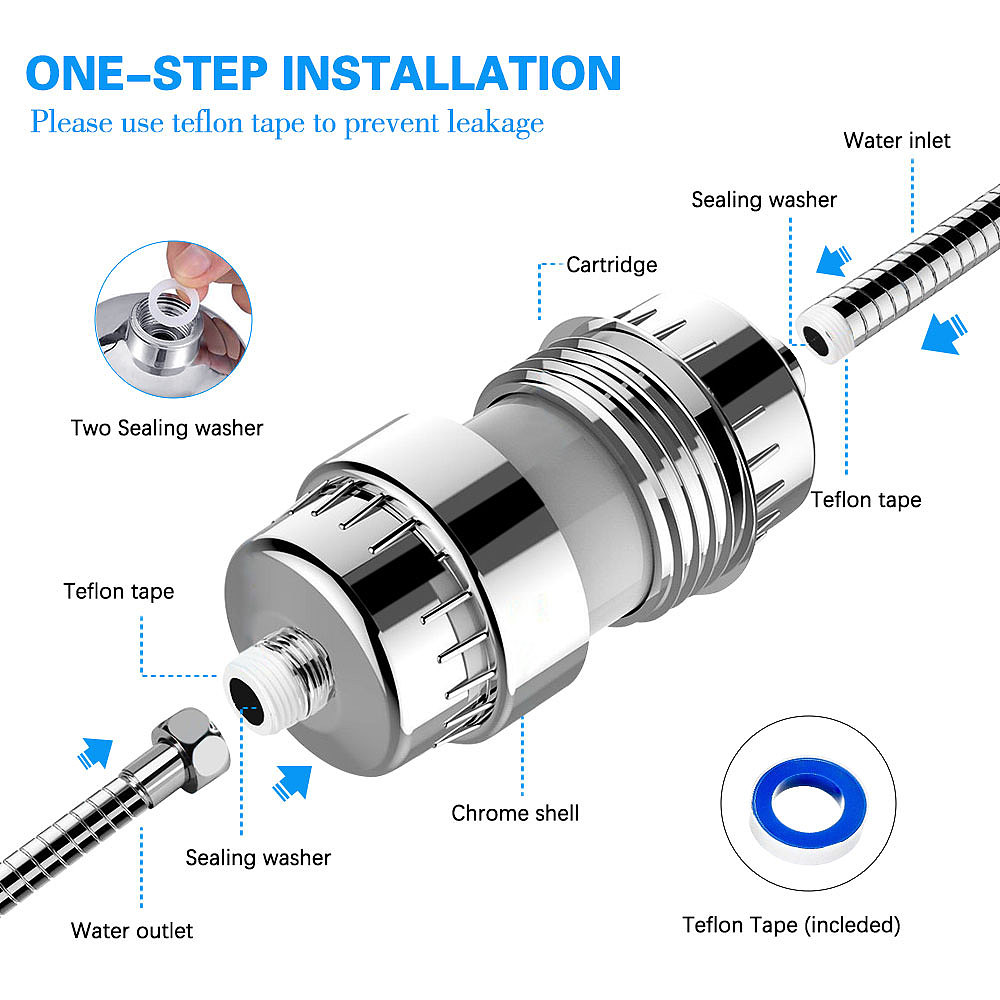 ONE-STEP INSTALLATION
Please use teflon tape to prevent leakage

Water inlet

Sealing washer

Cartridge

Two Sealing washer

Teflon tape

Teflon tape

Chrome shell

Sealing washer

Water outlet

Teflon Tape (incleded)