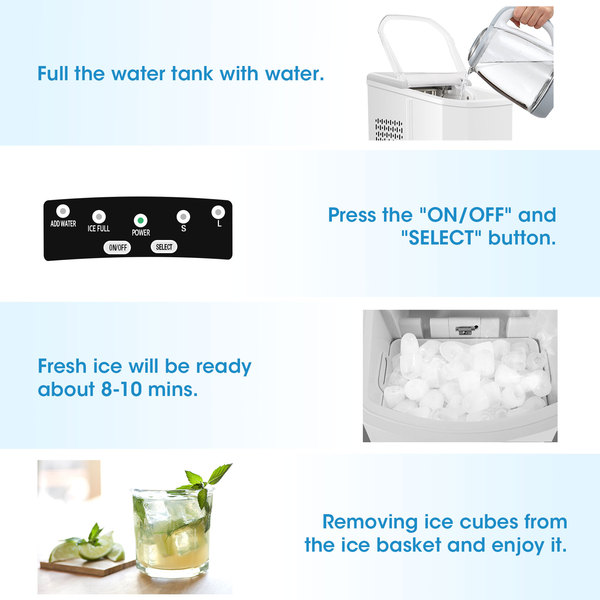 Full the water tank with water.

ADD WATER
ICE FULL
POWER
S
L
ON/OFF
SELECT

Press the "ON/OFF" and "SELECT" button.

Fresh ice will be ready about 8-10 mins.

Removing ice cubes from the ice basket and enjoy it.