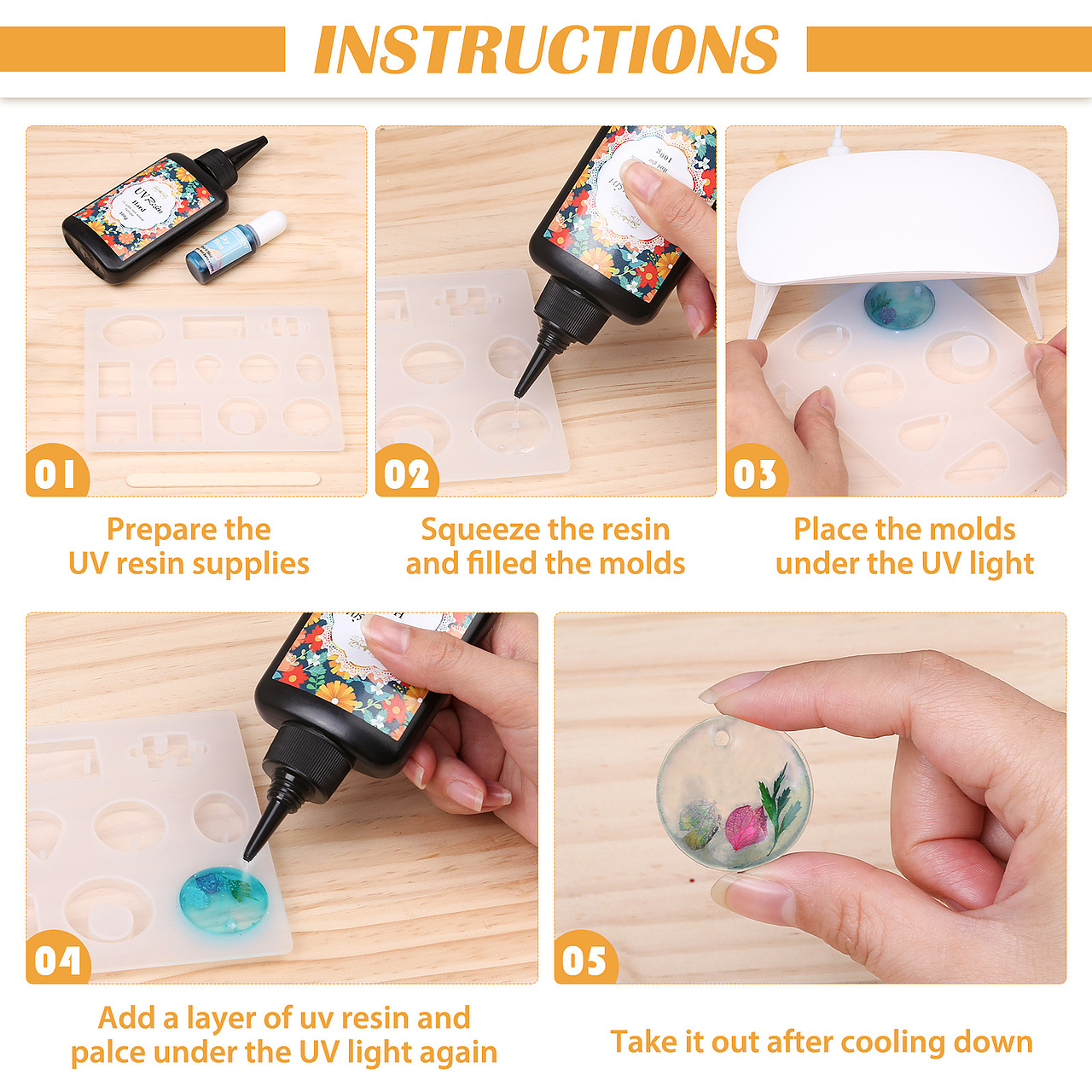 INSTRUCTIONS

UV Resin
Hard

01

Prepare the UV resin supplies

02

Squeeze the resin and filled the molds

03

Place the molds under the UV light

04

Add a layer of uv resin and palce under the UV light again

05

Take it out after cooling down