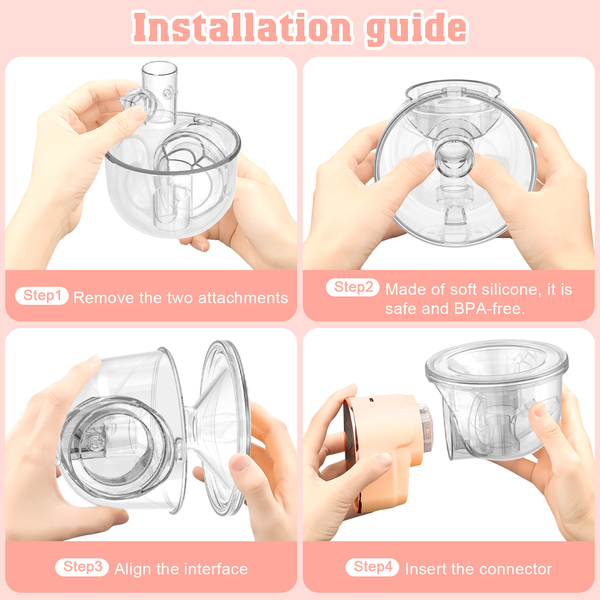 Installation guide

Step1 Remove the two attachments

Step2 Made of soft silicone, it is safe and BPA-free.

Step3 Align the interface

Step4 Insert the connector