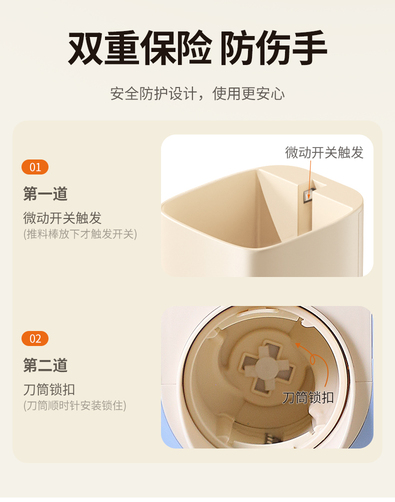 双重保险 防伤手

安全防护设计，使用更安心

01

第一道

微动开关触发

(推料棒放下才触发开关)

微动开关触发

02

第二道

刀筒锁扣

(刀筒顺时针安装锁住)

刀筒锁扣