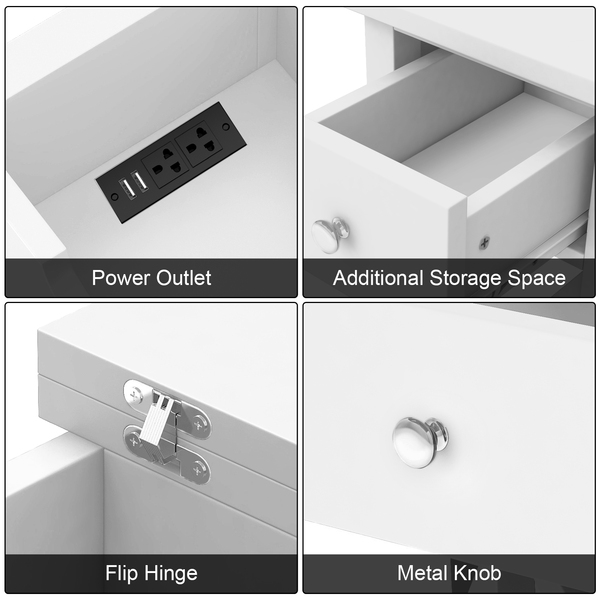 Power Outlet

Additional Storage Space

Flip Hinge

Metal Knob