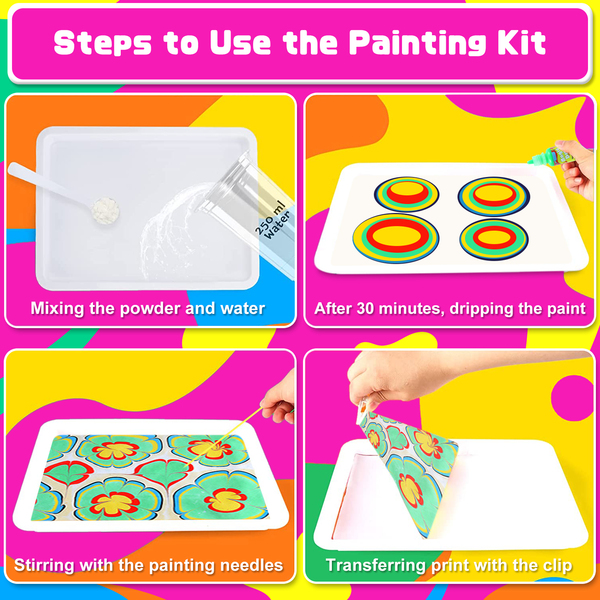 Steps to Use the Painting Kit

250 ml Water

Mixing the powder and water

After 30 minutes, dripping the paint

Stirring with the painting needles

Transferring print with the clip