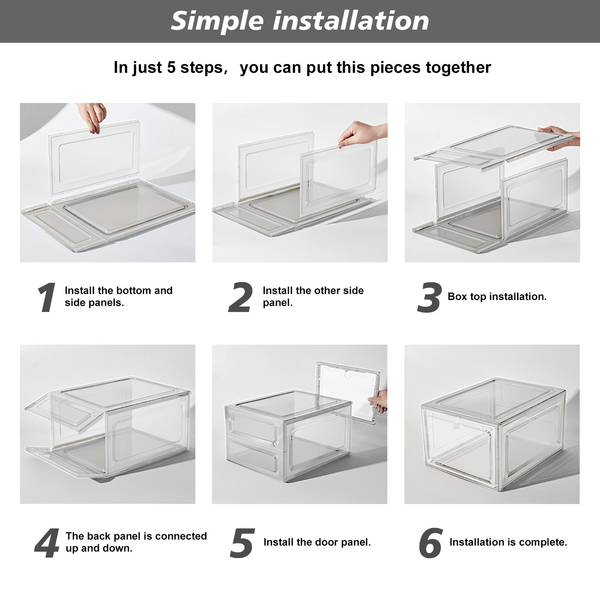 Simple installation

In just 5 steps, you can put this pieces together

1 Install the bottom and side panels.

2 Install the other side panel.

3 Box top installation.

4 The back panel is connected up and down.

5 Install the door panel.

6 Installation is complete.