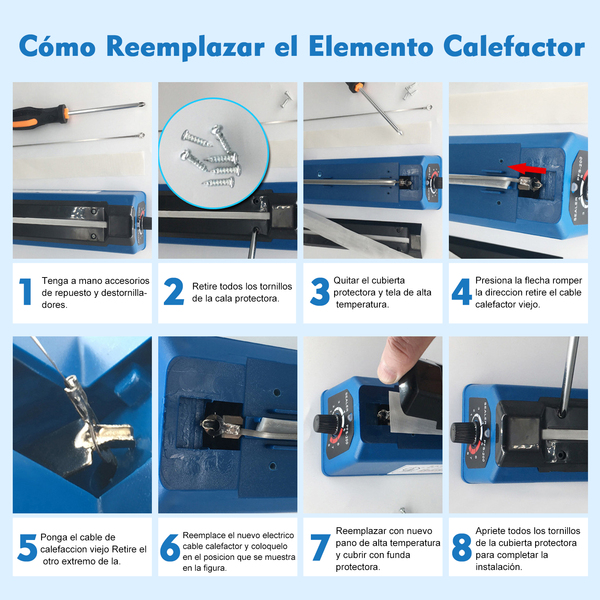 Cómo Reemplazar el Elemento Calefactor

1 Tenga a mano accesorios de repuesto y destornilladores.

2 Retire todos los tornillos de la cala protectora.

3 Quitar el cubierta protectora y tela de alta temperatura.

4 Presiona la flecha romper la direccion retire el cable calefactor viejo.

5 Ponga el cable de calefaccion viejo Retire el otro extremo de la.

6 Reemplace el nuevo electrico cable calefactor y coloquelo en el posicion que se muestra en la figura.

7 Reemplazar con nuevo pano de alta temperatura y cubrir con funda protectora.

8 Apriete todos los tornillos de la cubierta protectora para completar la instalación.