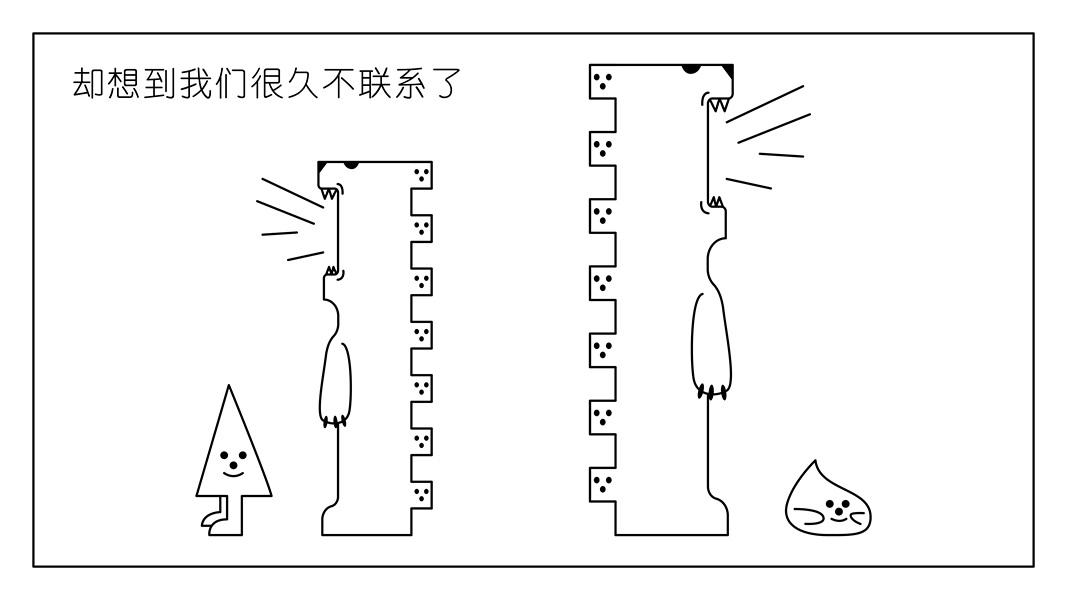 却想到我们很久不联系了