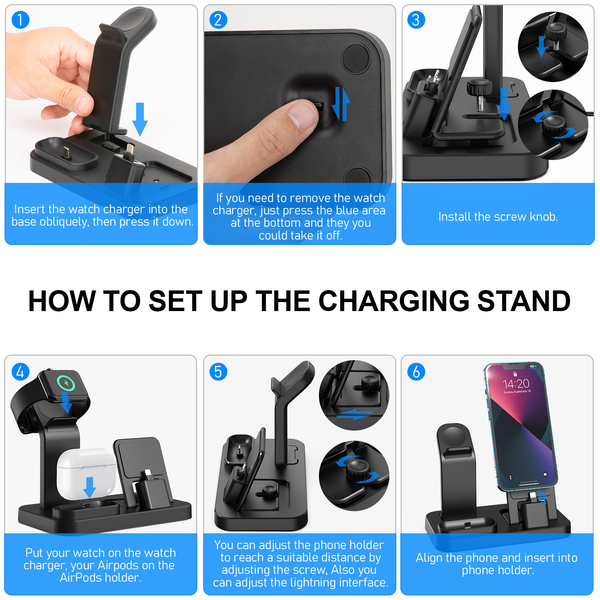 1

Insert the watch charger into the base obliquely, then press it down.

2

If you need to remove the watch charger, just press the blue area at the bottom and they you could take it off.

3

Install the screw knob.

HOW TO SET UP THE CHARGING STAND

4

Put your watch on the watch charger, your Airpods on the AirPods holder.

5

You can adjust the phone holder to reach a suitable distance by adjusting the screw, Also you can adjust the lightning interface.

6

14:20

Align the phone and insert into phone holder.