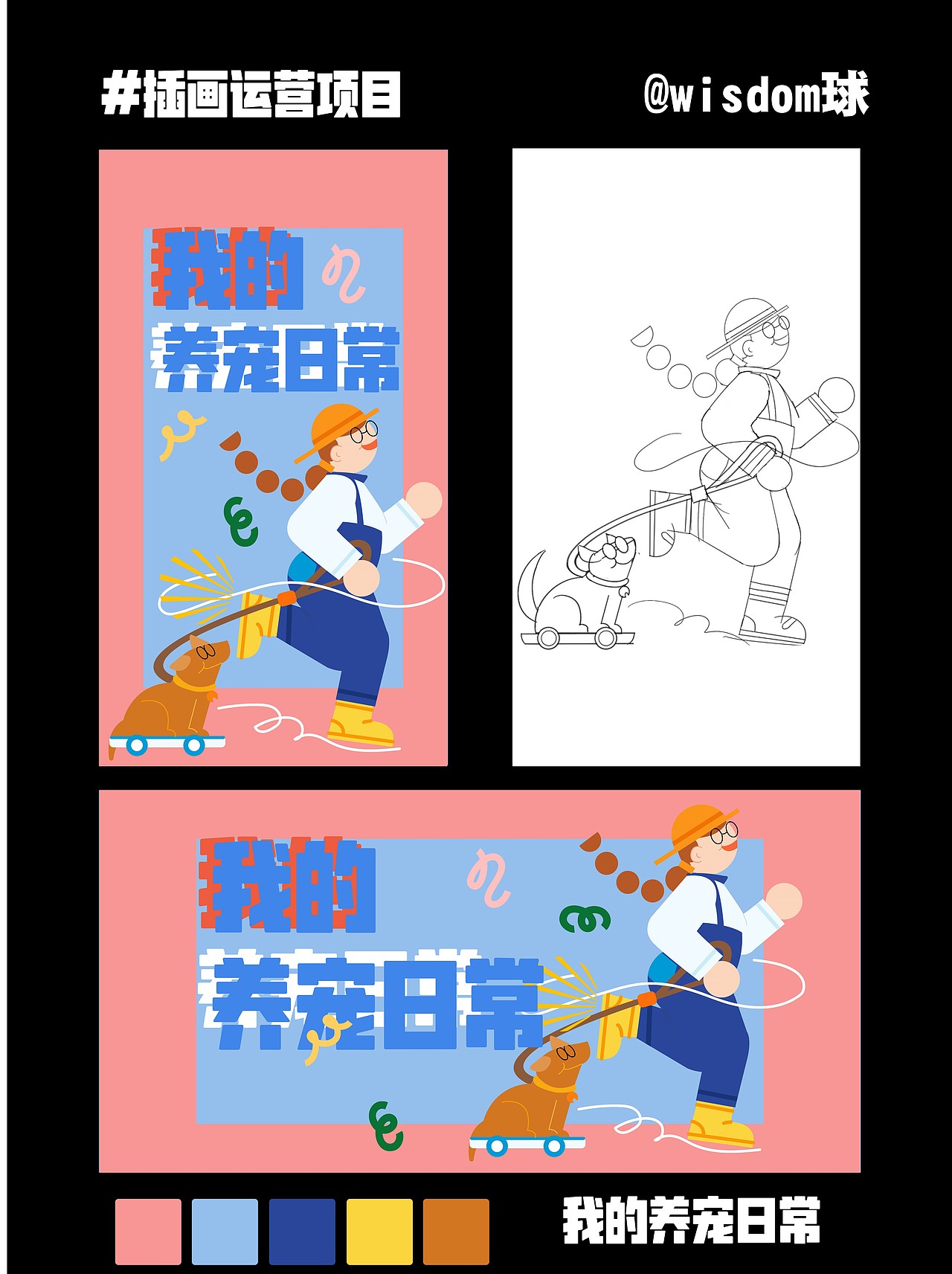 #插画运营项目

@wisdom球

我的
养宠日常

我的
养宠日常

我的养宠日常