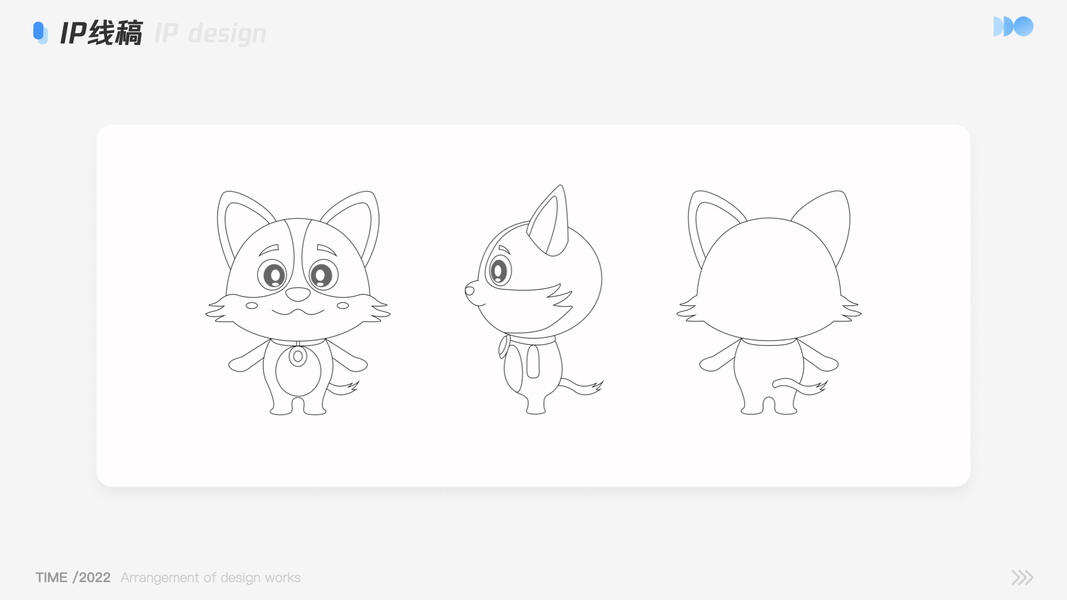 IP线稿 IP design

TIME /2022 Arrangement of design works