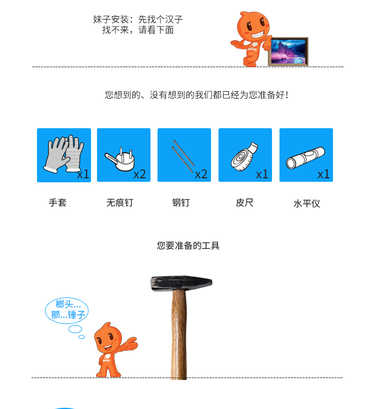 妹子安装：先找个汉子
找不来，请看下面

您想到的、没有想到的我们都已经为您准备好！

x1
x2
x2
x1
x1

手套　无痕钉　钢钉　皮尺　水平仪

您要准备的工具

榔头...
额...锤子