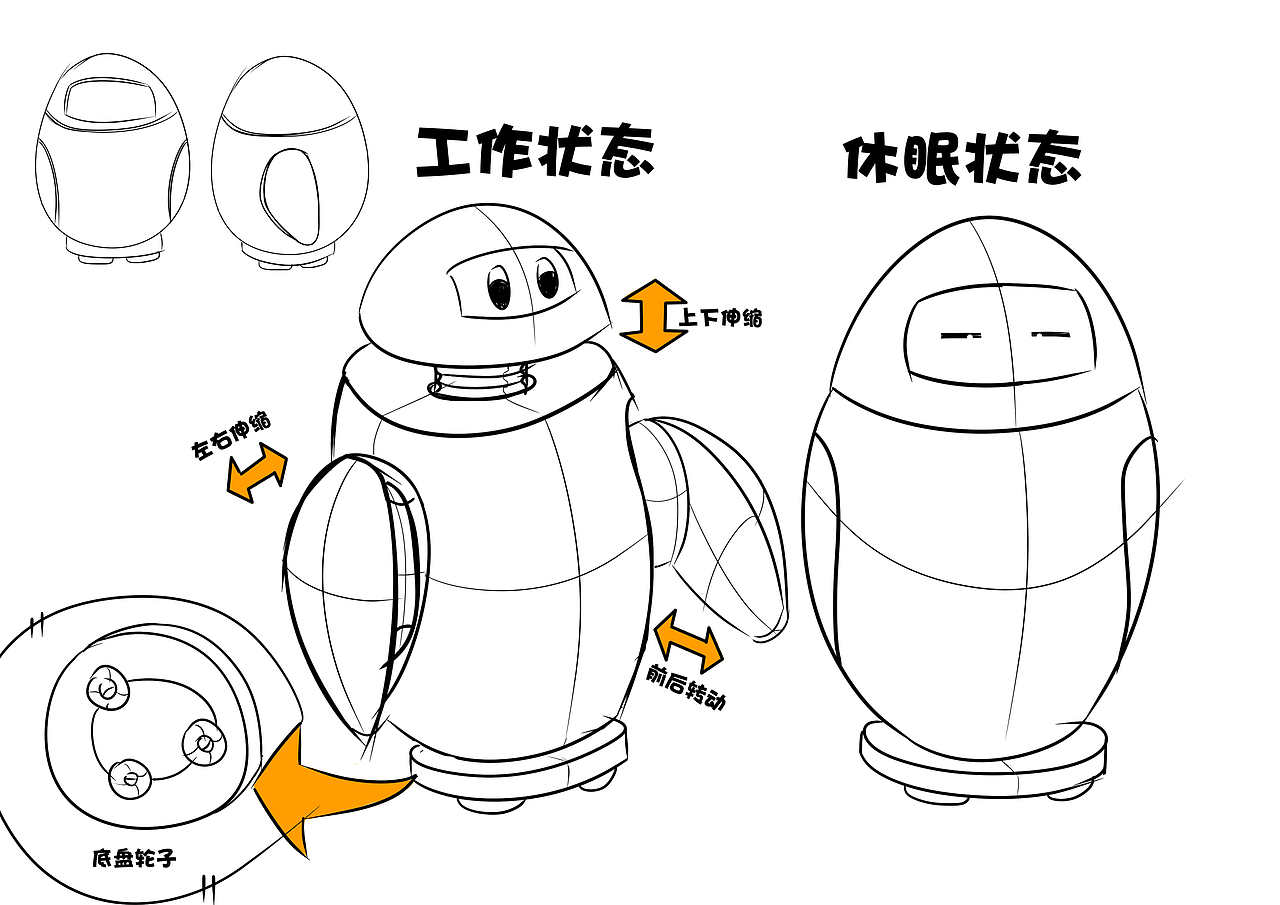 工作状态

休眠状态

上下伸缩

左右伸缩

前后转动

底盘轮子