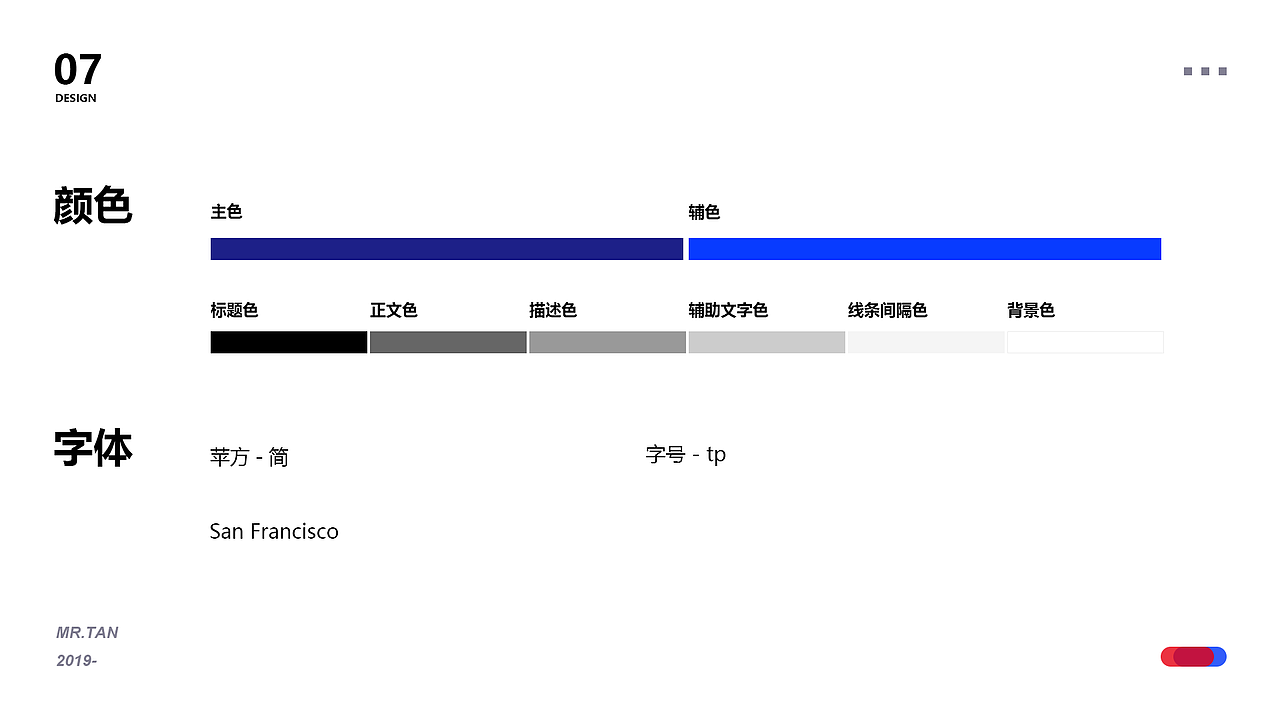 07
DESIGN

颜色

主色

辅色

标题色 正文色 描述色 辅助文字色 线条间隔色 背景色

字体

苹方 - 简

字号 - tp

San Francisco

MR.TAN
2019-