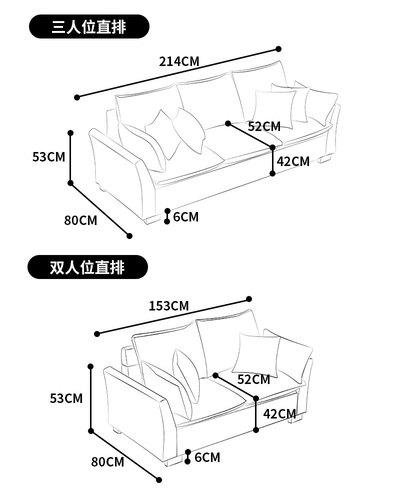 三人位直排

214CM

52CM

53CM

42CM

80CM

6CM

双人位直排

153CM

52CM

53CM

42CM

80CM

6CM