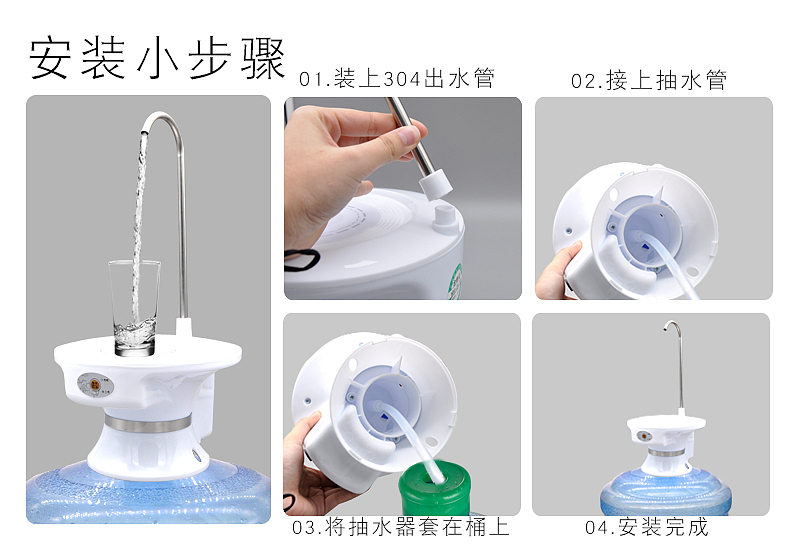 安装小步骤

01.装上304出水管

02.接上抽水管

03.将抽水器套在桶上

04.安装完成