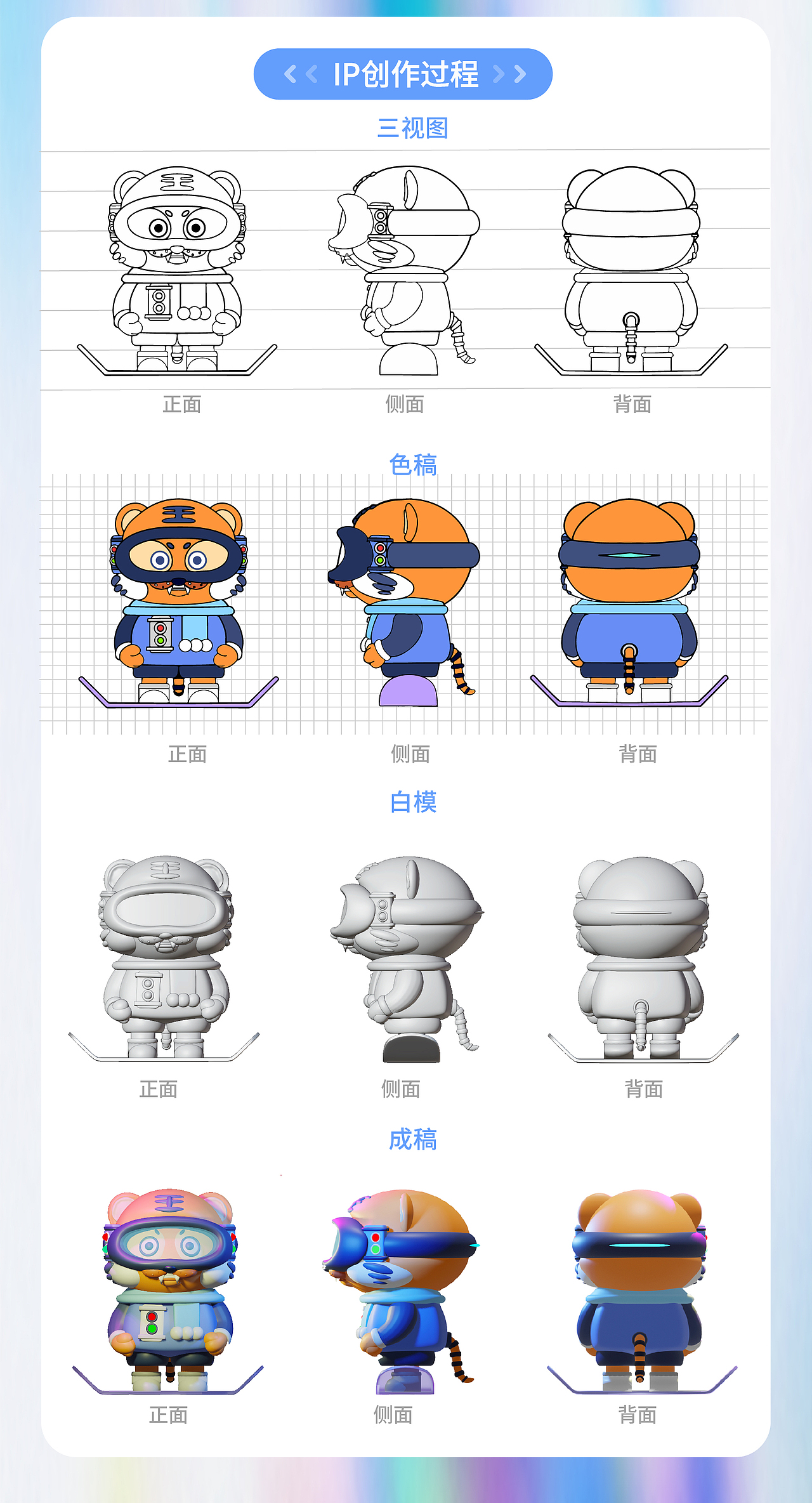 IP创作过程

三视图

正面
侧面
背面

色稿

正面
侧面
背面

白模

正面
侧面
背面

成稿

正面
侧面
背面