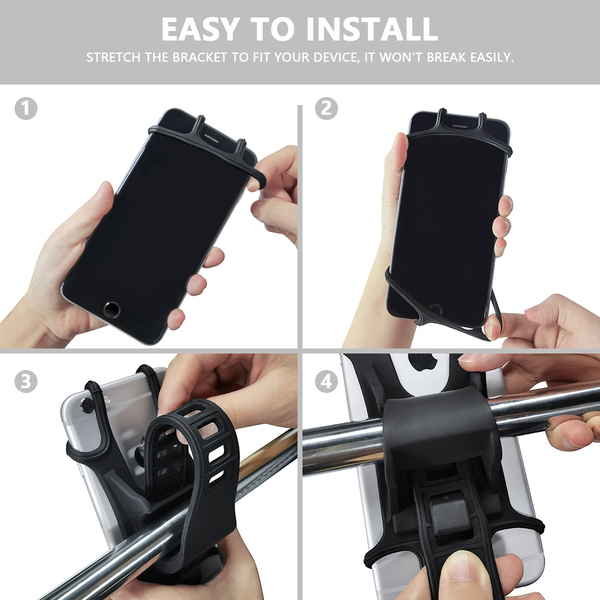 EASY TO INSTALL

STRETCH THE BRACKET TO FIT YOUR DEVICE, IT WON'T BREAK EASILY.

1

2

3

4