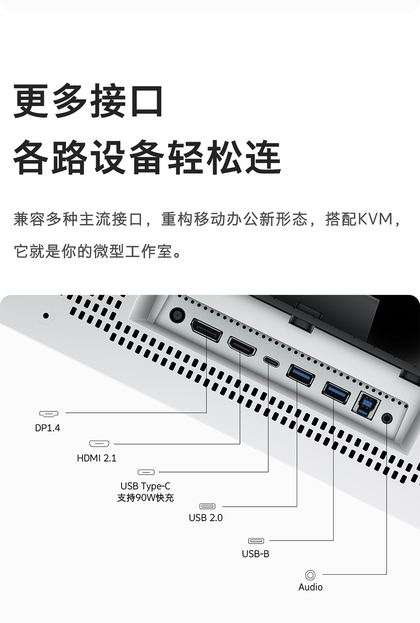 更多接口
各路设备轻松连

兼容多种主流接口，重构移动办公新形态，搭配KVM，它就是你的微型工作室。

DP1.4

HDMI 2.1

USB Type-C
支持90W快充

USB 2.0

USB-B

Audio