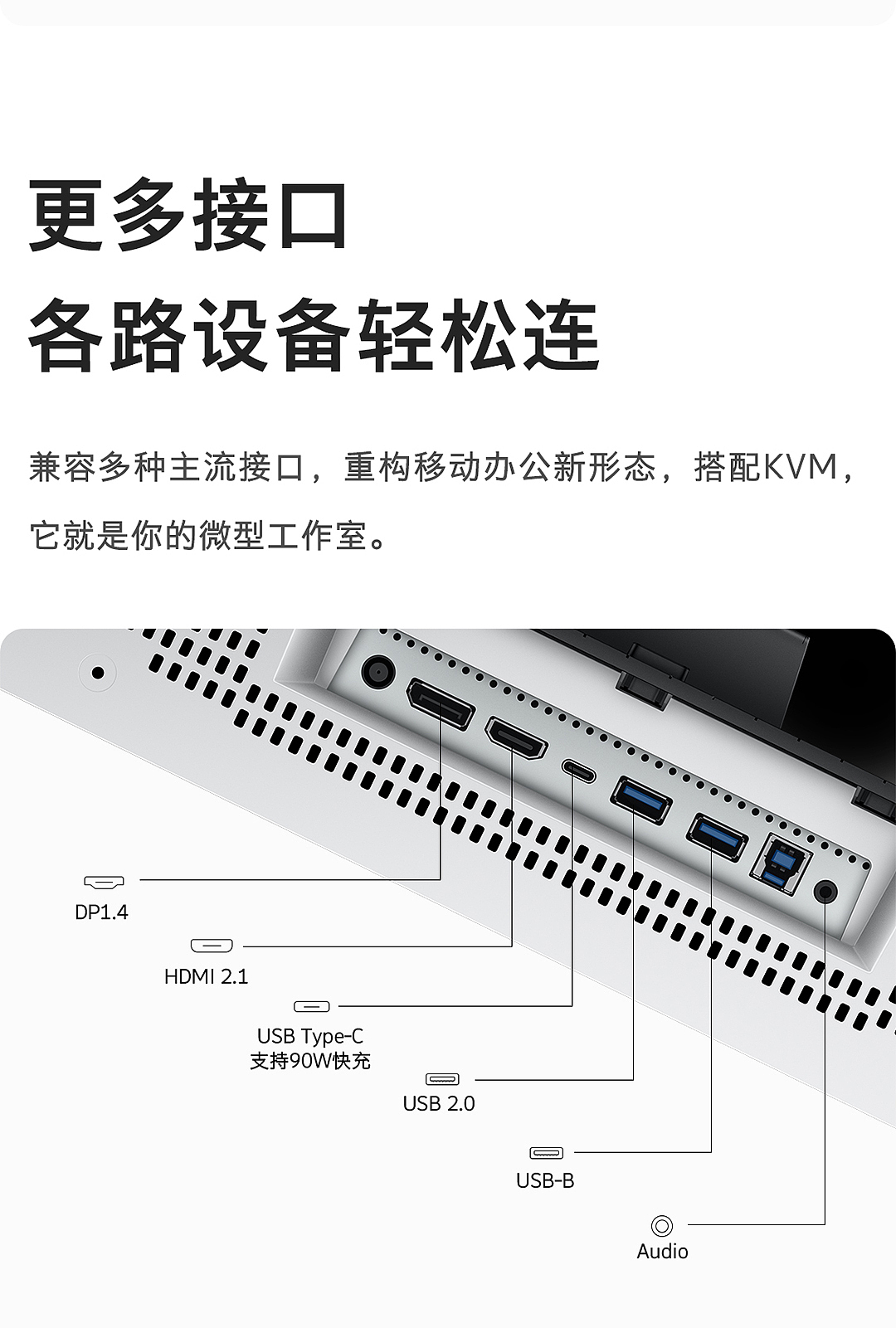 更多接口
各路设备轻松连

兼容多种主流接口，重构移动办公新形态，搭配KVM，它就是你的微型工作室。

DP1.4

HDMI 2.1

USB Type-C
支持90W快充

USB 2.0

USB-B

Audio