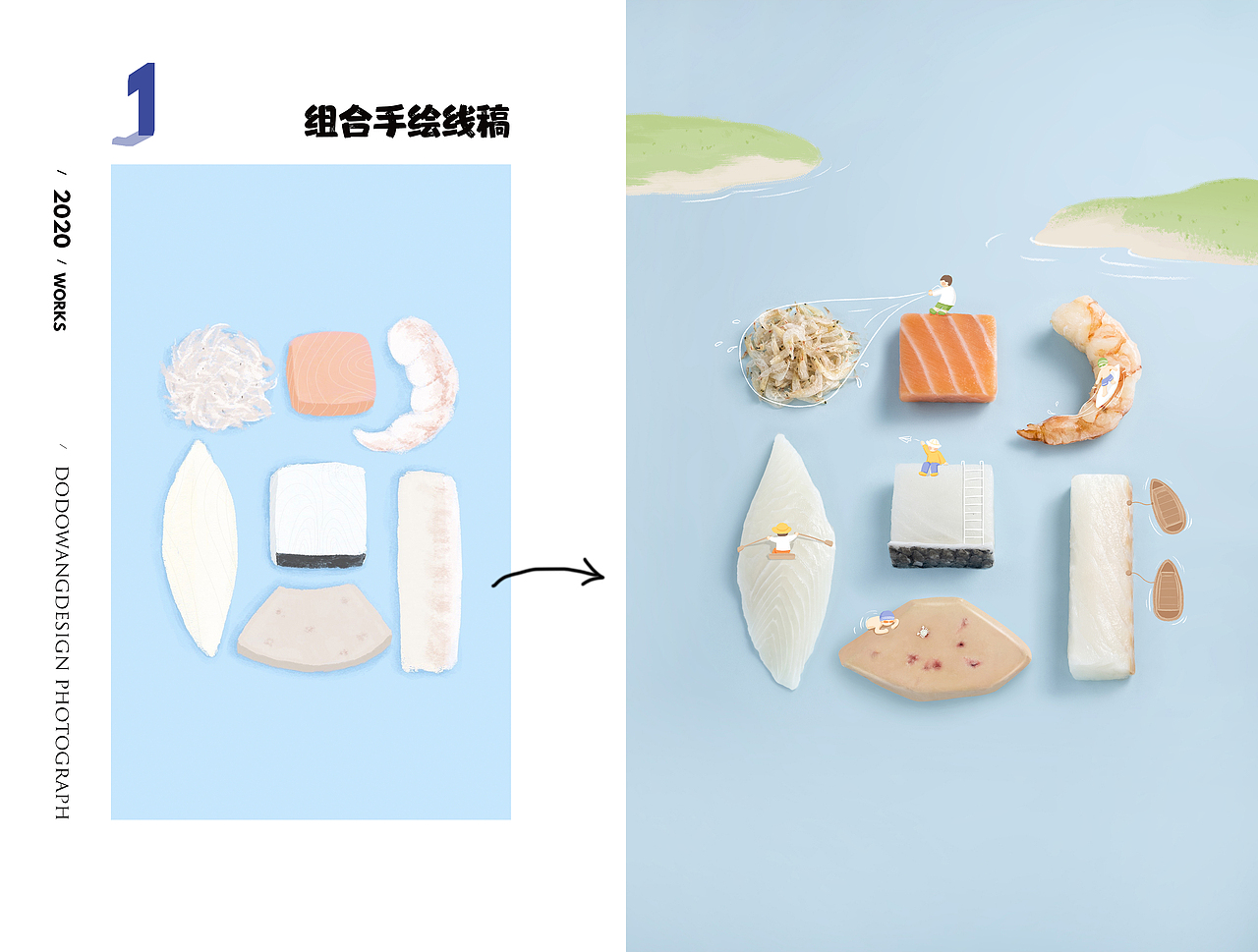 1

组合手绘线稿

/ 2020 / WORKS

/ DODOWANGDESIGN PHOTOGRAPH