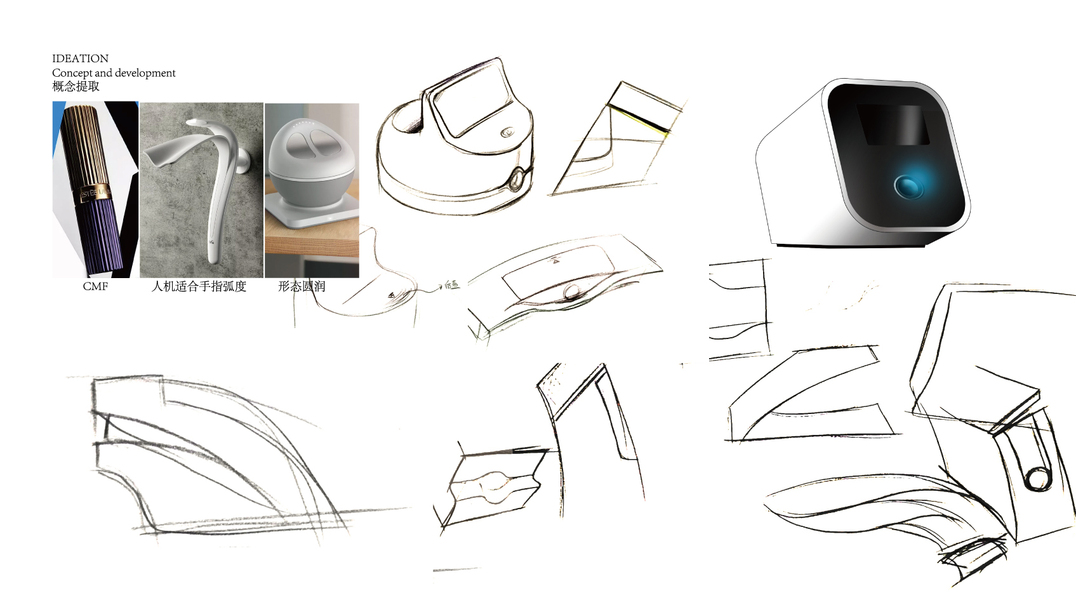 IDEATION
Concept and development
概念提取

CMF

人机适合手指弧度

形态圆润