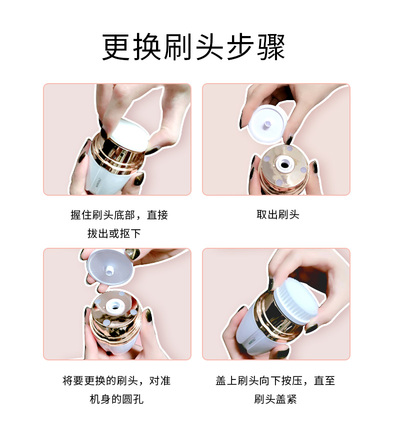 更换刷头步骤

握住刷头底部，直接拔出或抠下

取出刷头

将要更换的刷头，对准机身的圆孔

盖上刷头向下按压，直至刷头盖紧