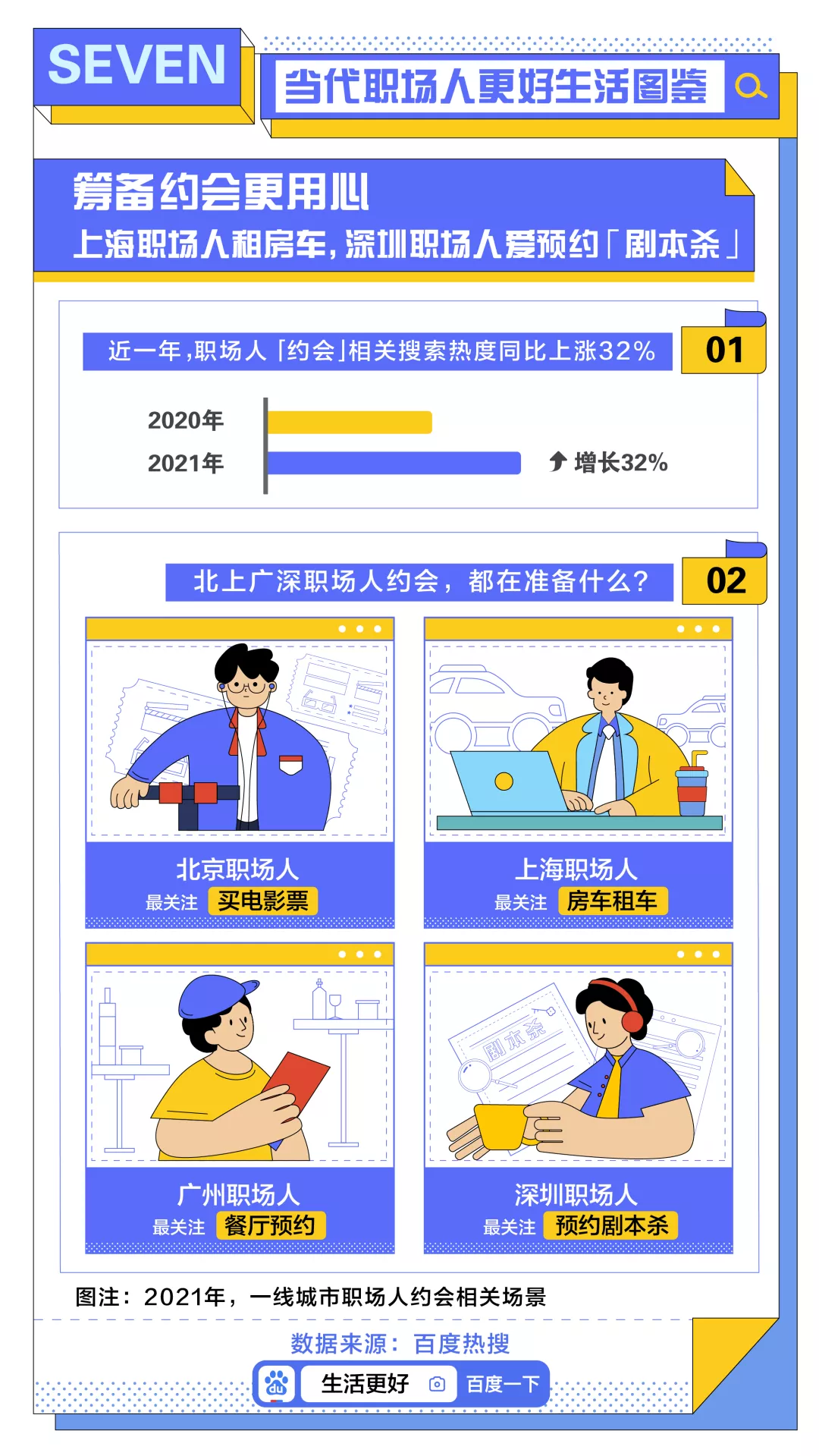 SEVEN

当代职场人更好生活图鉴

筹备约会更用心

上海职场人租房车，深圳职场人爱预约「剧本杀」

近一年，职场人「约会」相关搜索热度同比上涨32%

01

2020年

2021年

增长32%

北上广深职场人约会，都在准备什么？

02

北京职场人
最关注 买电影票

上海职场人
最关注 房车租车

剧本杀

广州职场人
最关注 餐厅预约

深圳职场人
最关注 预约剧本杀

图注：2021年，一线城市职场人约会相关场景

数据来源：百度热搜

du 生活更好 百度一下