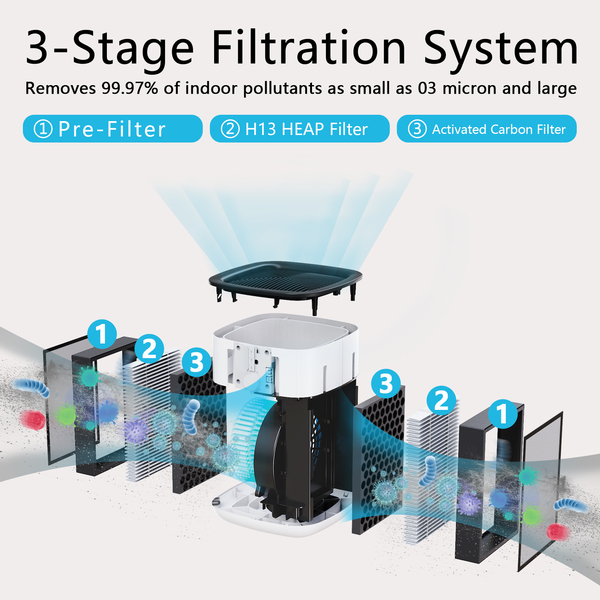 3-Stage Filtration System

Removes 99.97% of indoor pollutants as small as 03 micron and large

① Pre-Filter

② H13 HEAP Filter

③ Activated Carbon Filter

1
2
3
3
2
1