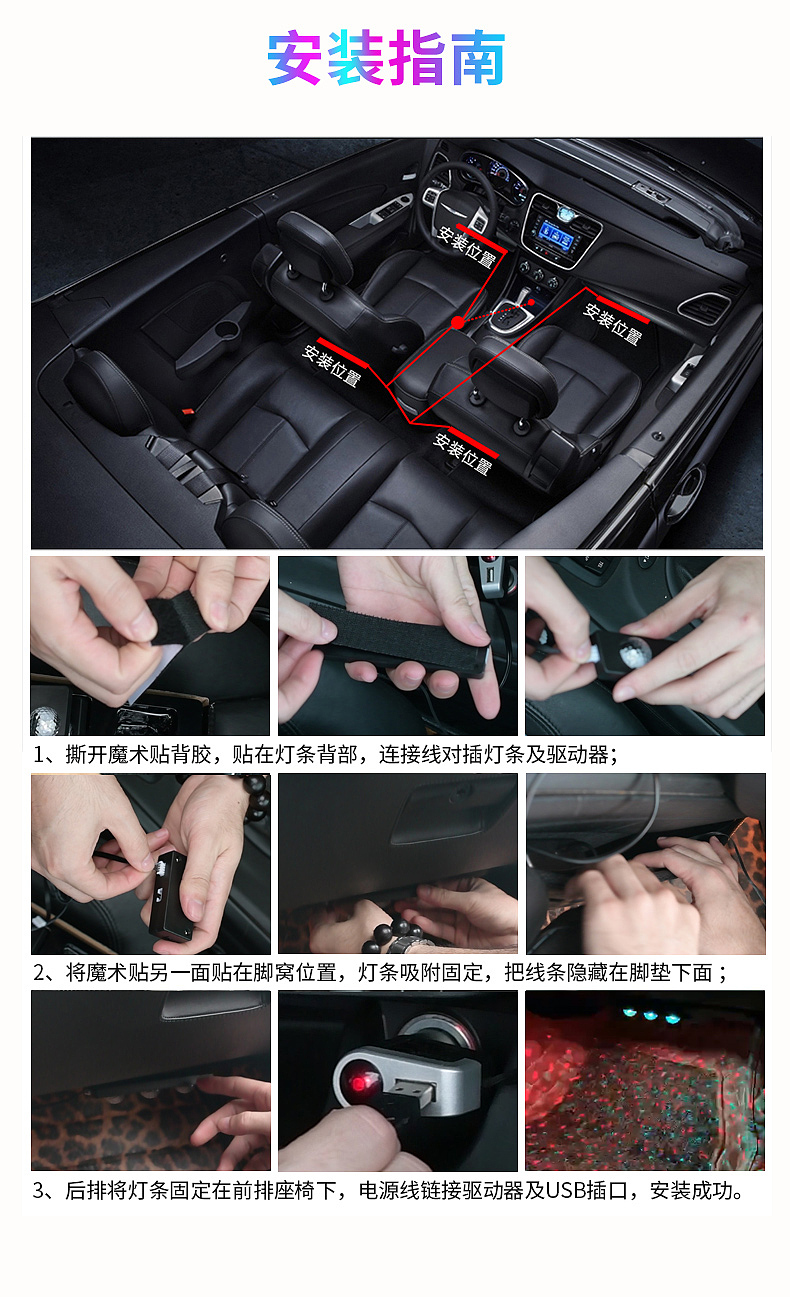 安装指南

安装位置

安装位置

安装位置

安装位置

1、撕开魔术贴背胶，贴在灯条背部，连接线对插灯条及驱动器；

2、将魔术贴另一面贴在脚窝位置，灯条吸附固定，把线条隐藏在脚垫下面；

3、后排将灯条固定在前排座椅下，电源线链接驱动器及USB插口，安装成功。