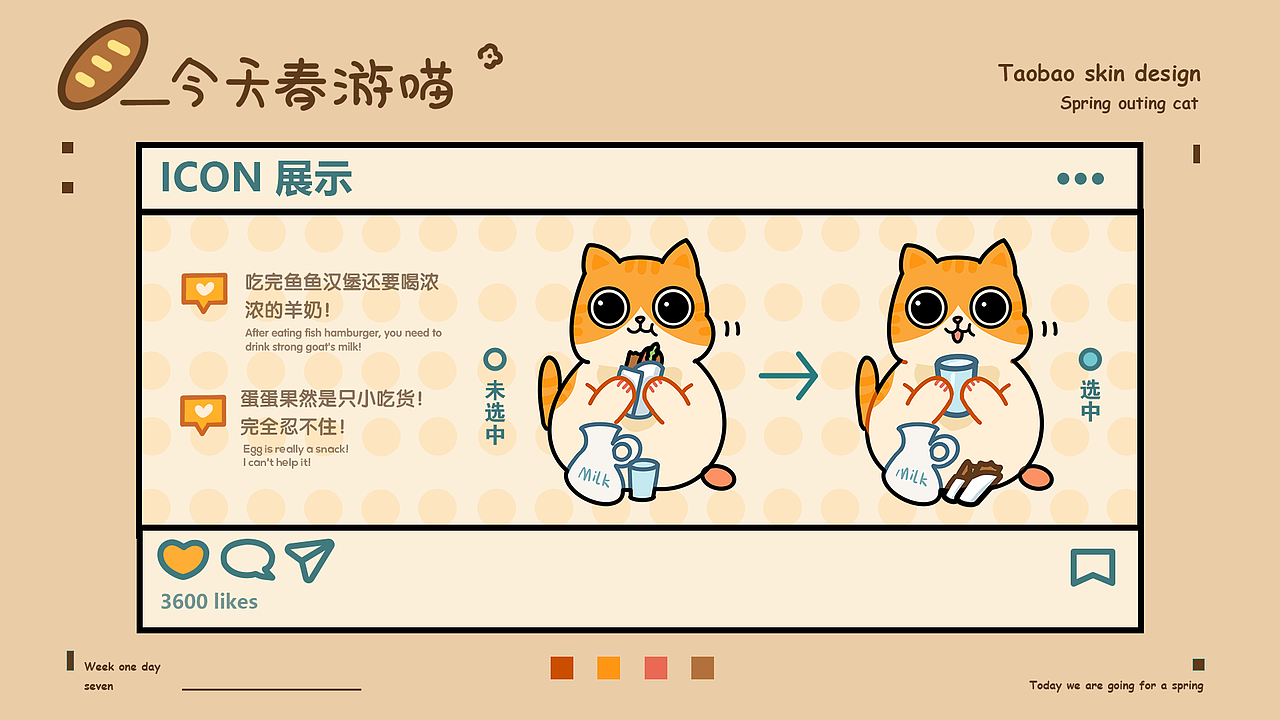 今天春游喵

Taobao skin design
Spring outing cat

ICON 展示

吃完鱼鱼汉堡还要喝浓浓的羊奶！
After eating fish hamburger, you need to drink strong goat's milk!

蛋蛋果然是只小吃货！完全忍不住！
Egg is really a snack!
I can't help it!

未选中

Milk

选中

Milk

3600 likes

Week one day
seven

Today we are going for a spring