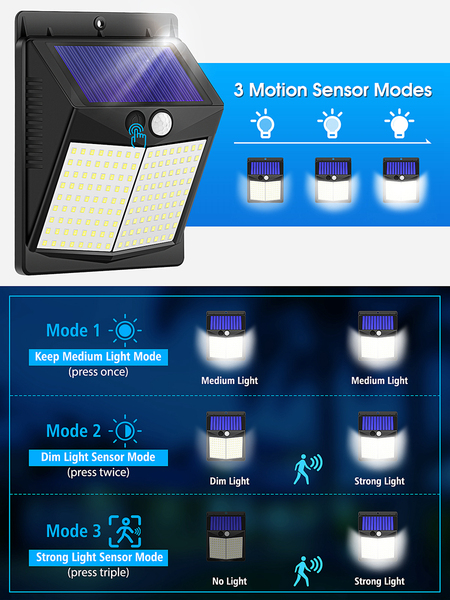 3 Motion Sensor Modes

Mode 1
Keep Medium Light Mode
(press once)

Medium Light

Medium Light

Mode 2
Dim Light Sensor Mode
(press twice)

Dim Light

Strong Light

Mode 3
Strong Light Sensor Mode
(press triple)

No Light

Strong Light